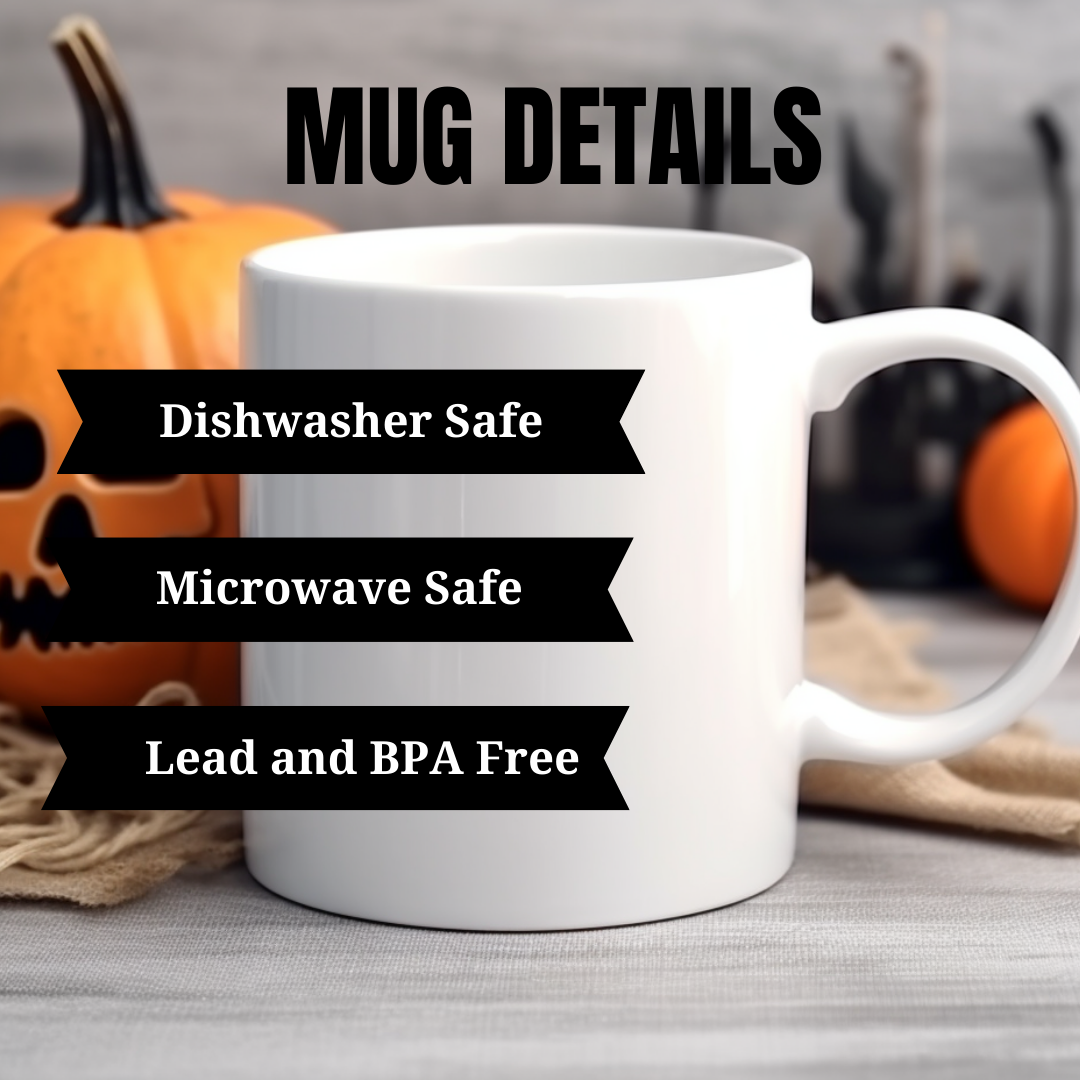 MUG DETAILS

Dishwasher Safe

Microwave Safe

Lead and BPA Free