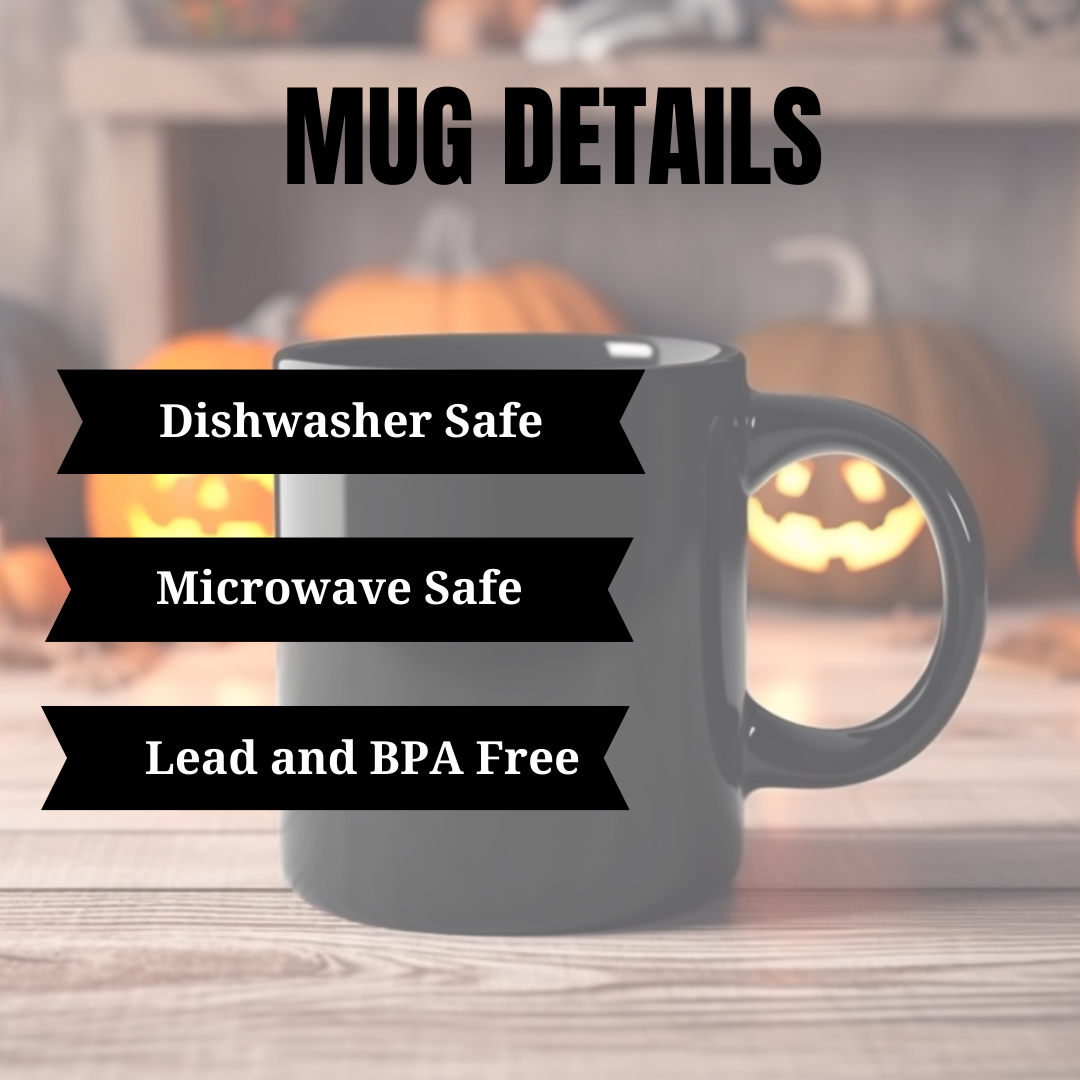 MUG DETAILS

Dishwasher Safe

Microwave Safe

Lead and BPA Free